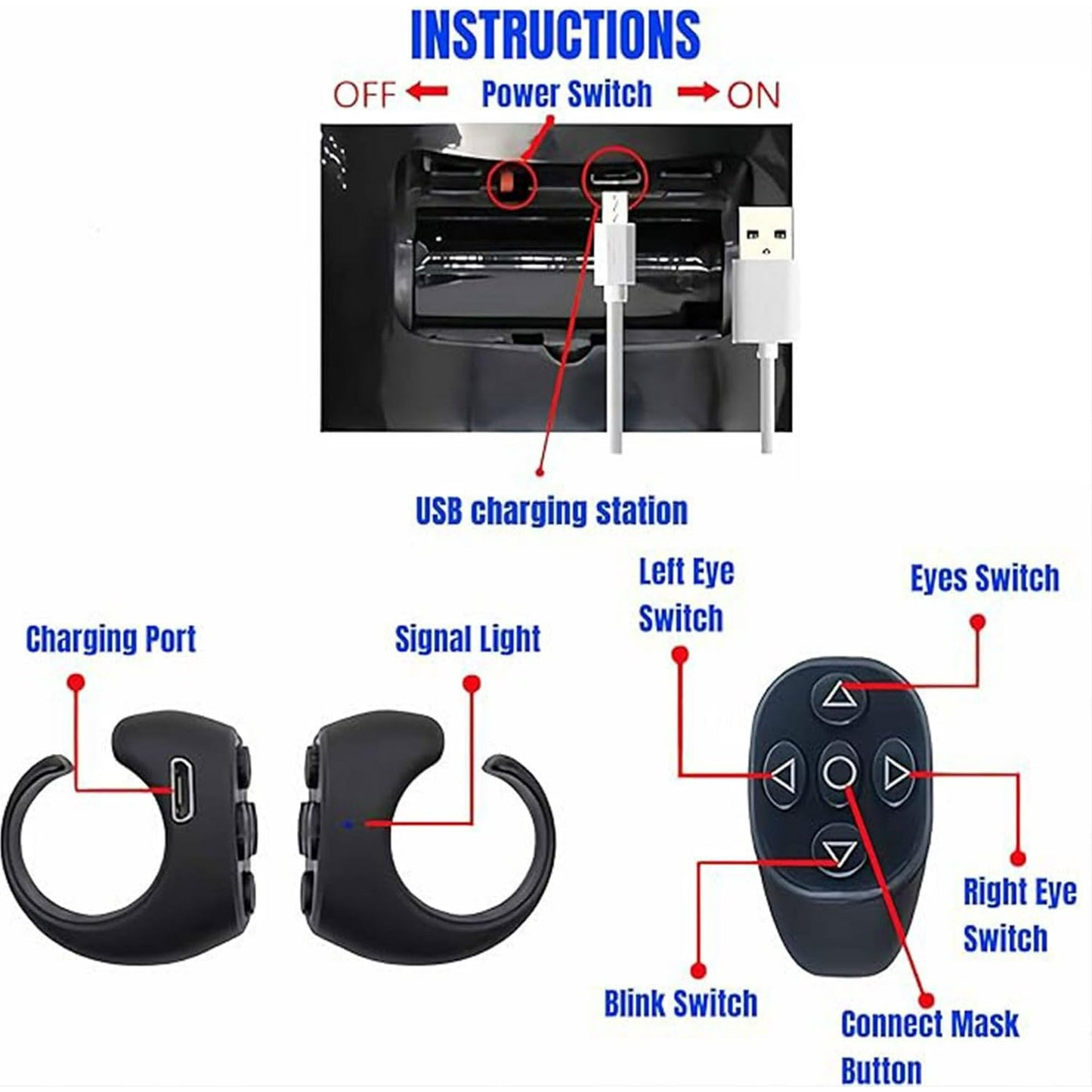 INSTRUCTIONS

OFF ← Power Switch → ON

USB charging station

Charging Port

Signal Light

Left Eye Switch

Eyes Switch

Right Eye Switch

Blink Switch

Connect Mask Button