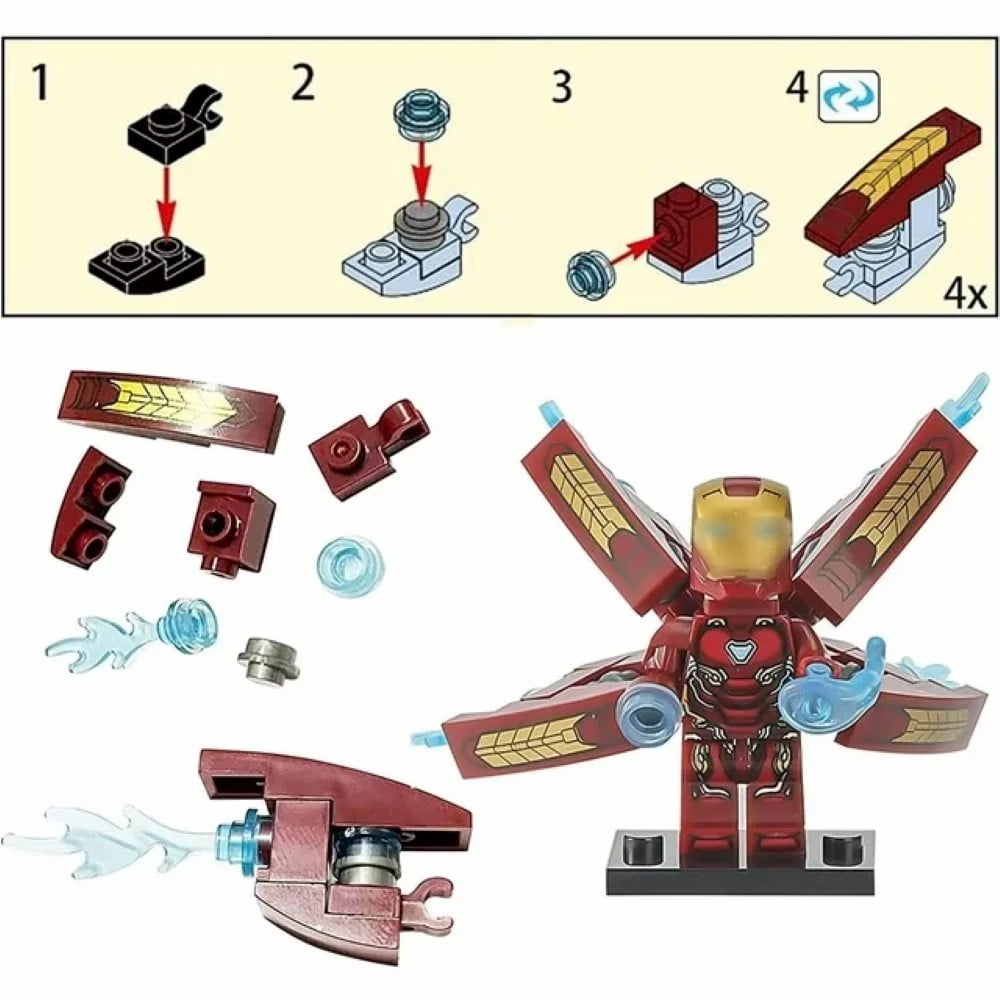 1

2

3

4

4x